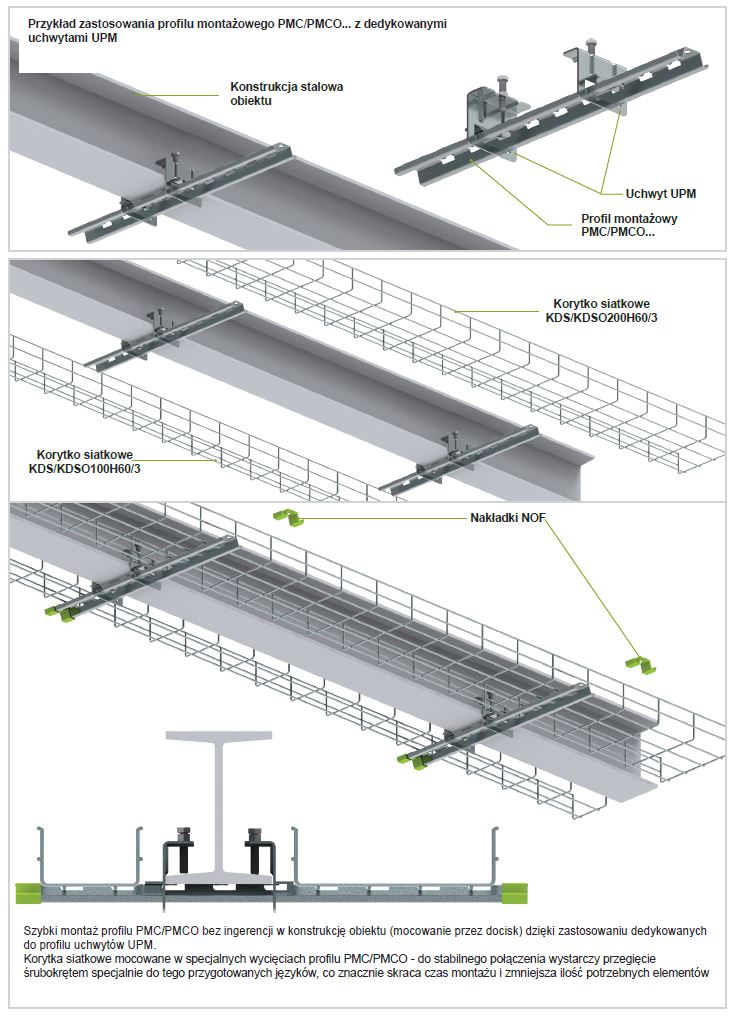 Przykład zastosowania profilu montażowego PMC/PMCO... z dedykowanymi uchwytami UPM

Konstrukcja stalowa obiektu

Uchwyt UPM

Profil montażowy PMC/PMCO...

Korytko siatkowe KDS/KDSO200H60/3

Korytko siatkowe KDS/KDSO100H60/3

Nakładki NOF

Szybki montaż profilu PMC/PMCO bez ingerencji w konstrukcję obiektu (mocowanie przez docisk) dzięki zastosowaniu dedykowanych do profilu uchwytów UPM.
Korytka siatkowe mocowane w specjalnych wycięciach profilu PMC/PMCO - do stabilnego połączenia wystarczy przegięcie śrubokrętem specjalnie do tego przygotowanych języków, co znacznie skraca czas montażu i zmniejsza ilość potrzebnych elementów