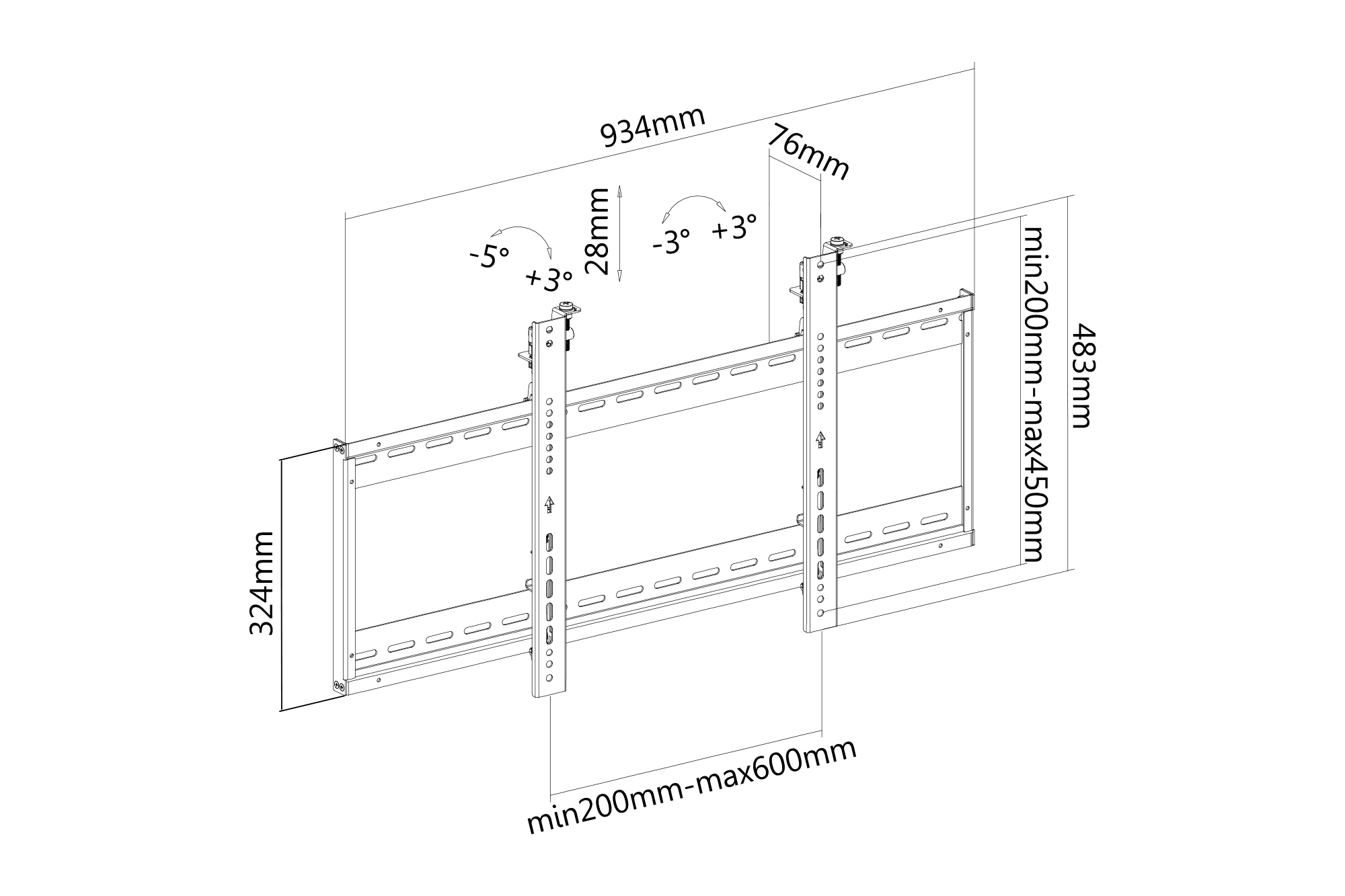 934mm

76mm

28mm

-5°

+3°

-3°

+3°

min200mm-max450mm

483mm

324mm

min200mm-max600mm