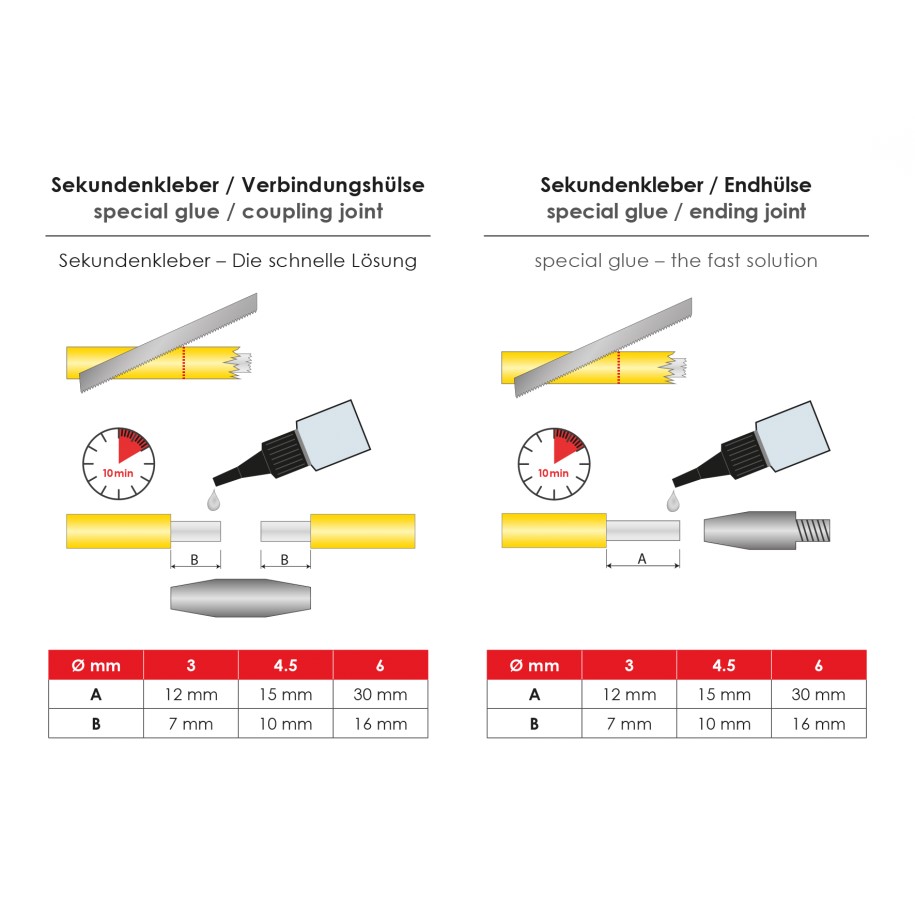 Sekundenkleber / Verbindungshülse
special glue / coupling joint

Sekundenkleber – Die schnelle Lösung

10 min

B B

| Ø mm | 3 | 4.5 | 6 |
|---|---|---|---|
| A | 12 mm | 15 mm | 30 mm |
| B | 7 mm | 10 mm | 16 mm |

Sekundenkleber / Endhülse
special glue / ending joint

special glue – the fast solution

10 min

A

| Ø mm | 3 | 4.5 | 6 |
|---|---|---|---|
| A | 12 mm | 15 mm | 30 mm |
| B | 7 mm | 10 mm | 16 mm |