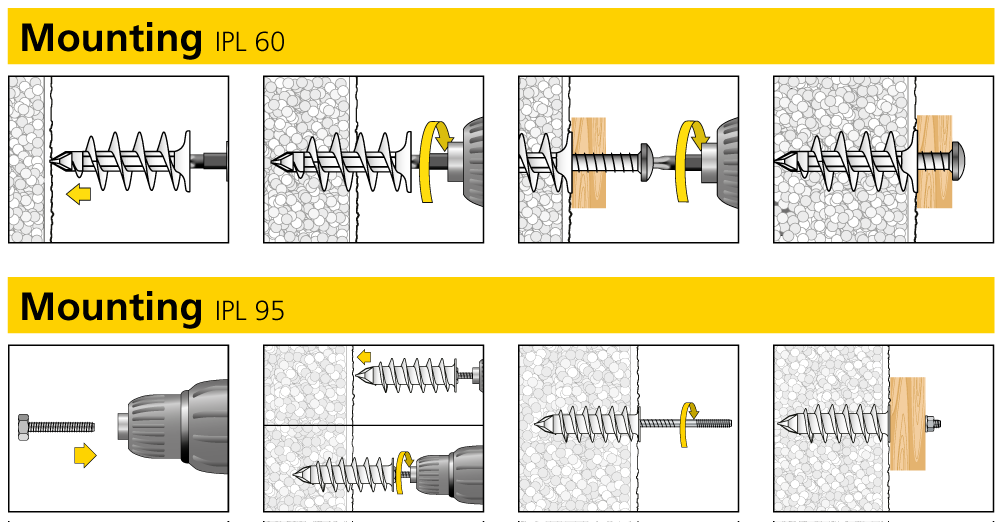 Mounting IPL 60

Mounting IPL 95