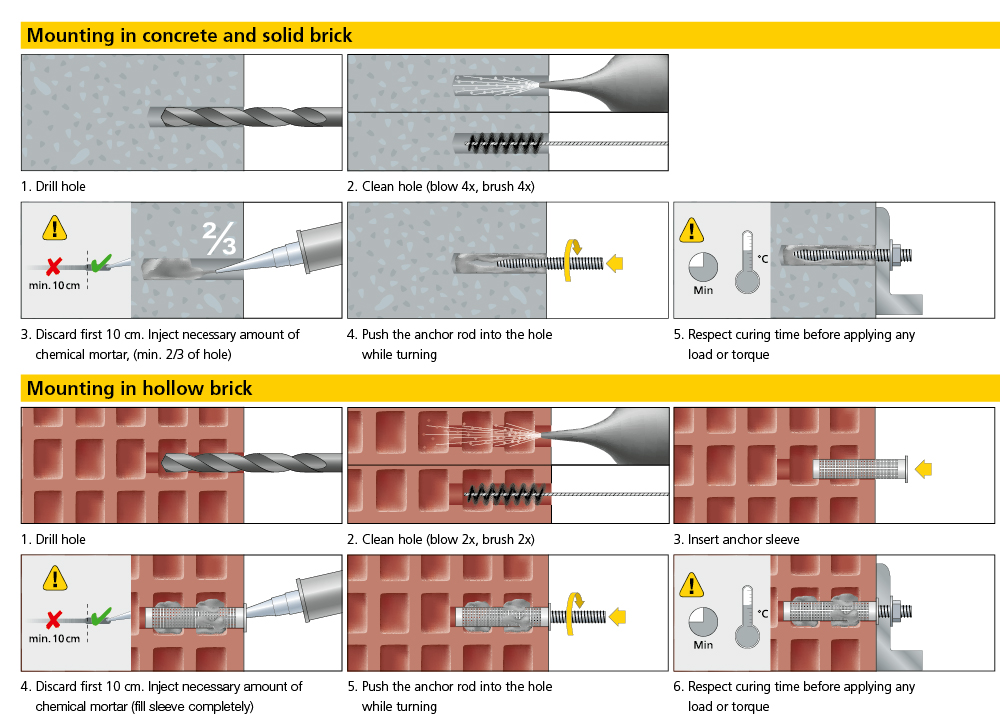 Mounting in concrete and solid brick

1. Drill hole

2. Clean hole (blow 4x, brush 4x)

min. 10 cm

$\frac{2}{3}$

3. Discard first 10 cm. Inject necessary amount of chemical mortar, (min. 2/3 of hole)

4. Push the anchor rod into the hole while turning

Min

°C

5. Respect curing time before applying any load or torque

Mounting in hollow brick

1. Drill hole

2. Clean hole (blow 2x, brush 2x)

3. Insert anchor sleeve

min. 10 cm

4. Discard first 10 cm. Inject necessary amount of chemical mortar (fill sleeve completely)

5. Push the anchor rod into the hole while turning

Min

°C

6. Respect curing time before applying any load or torque