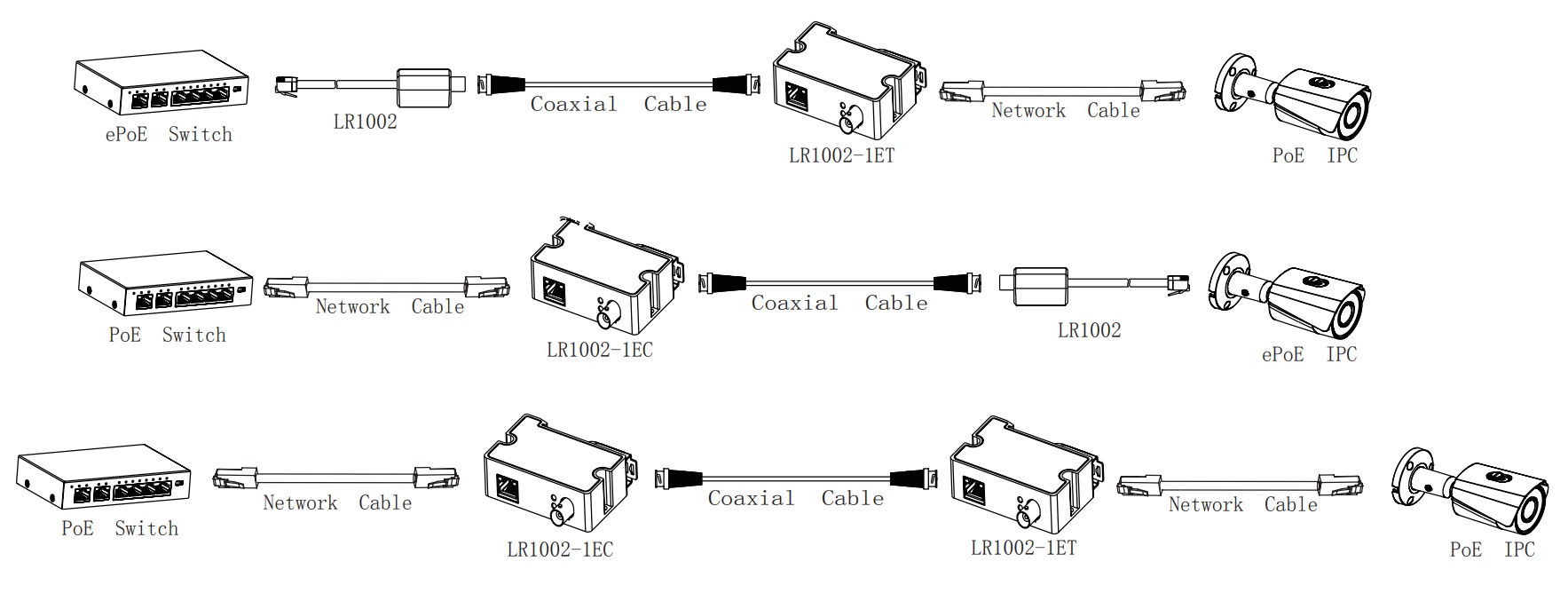 ePoE Switch
LR1002
Coaxial Cable
LR1002-1ET
Network Cable
PoE IPC

PoE Switch
Network Cable
LR1002-1EC
Coaxial Cable
LR1002
ePoE IPC

PoE Switch
Network Cable
LR1002-1EC
Coaxial Cable
LR1002-1ET
Network Cable
PoE IPC