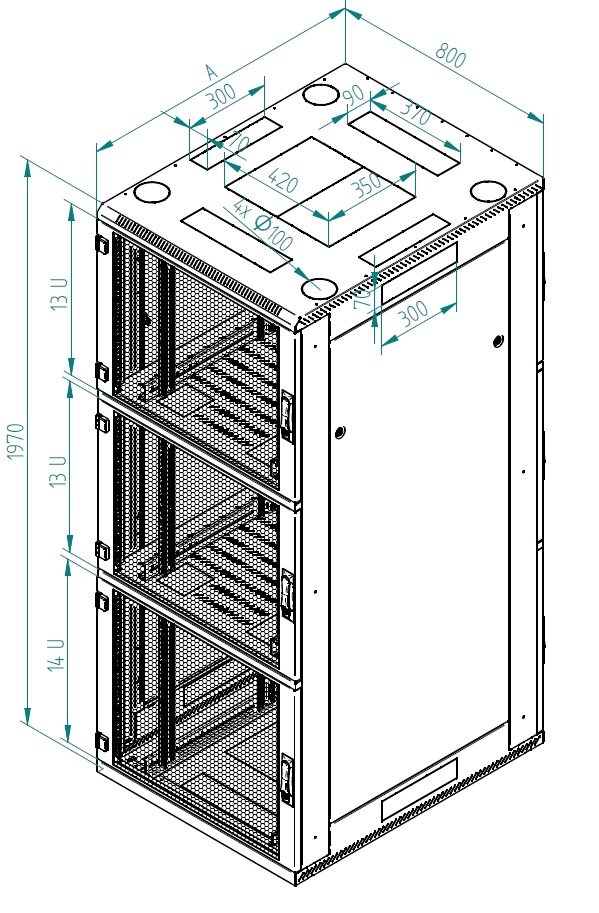 A
800
300
90
370
110
420
350
4x Ø100
70
300
13 U
13 U
14 U
1970