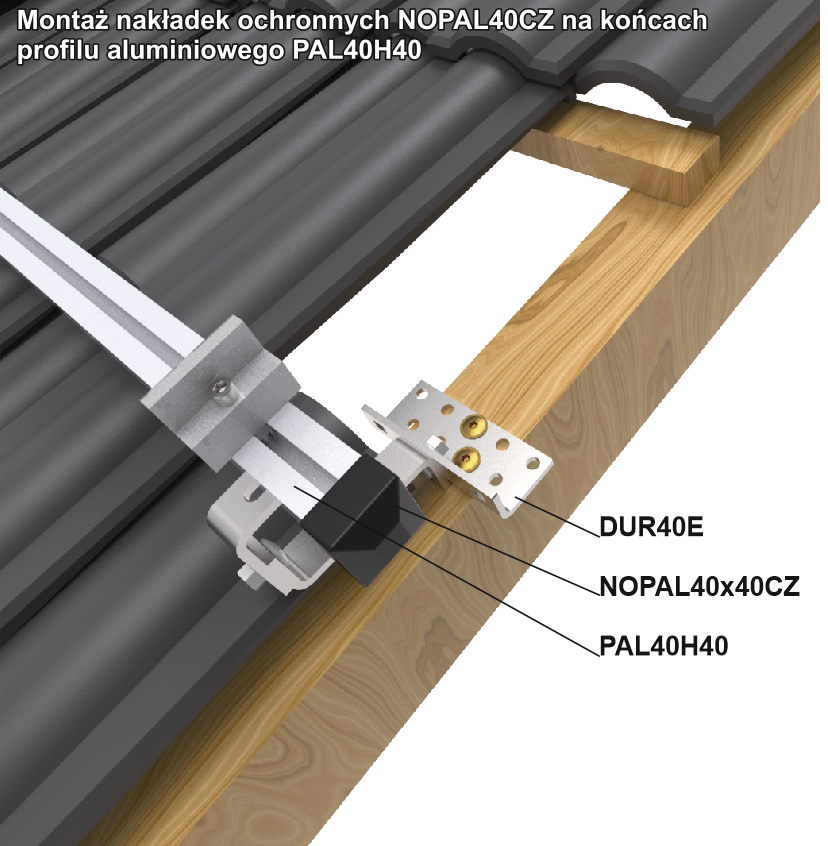 Montaż nakładek ochronnych NOPAL40CZ na końcach profilu aluminiowego PAL40H40

DUR40E

NOPAL40x40CZ

PAL40H40