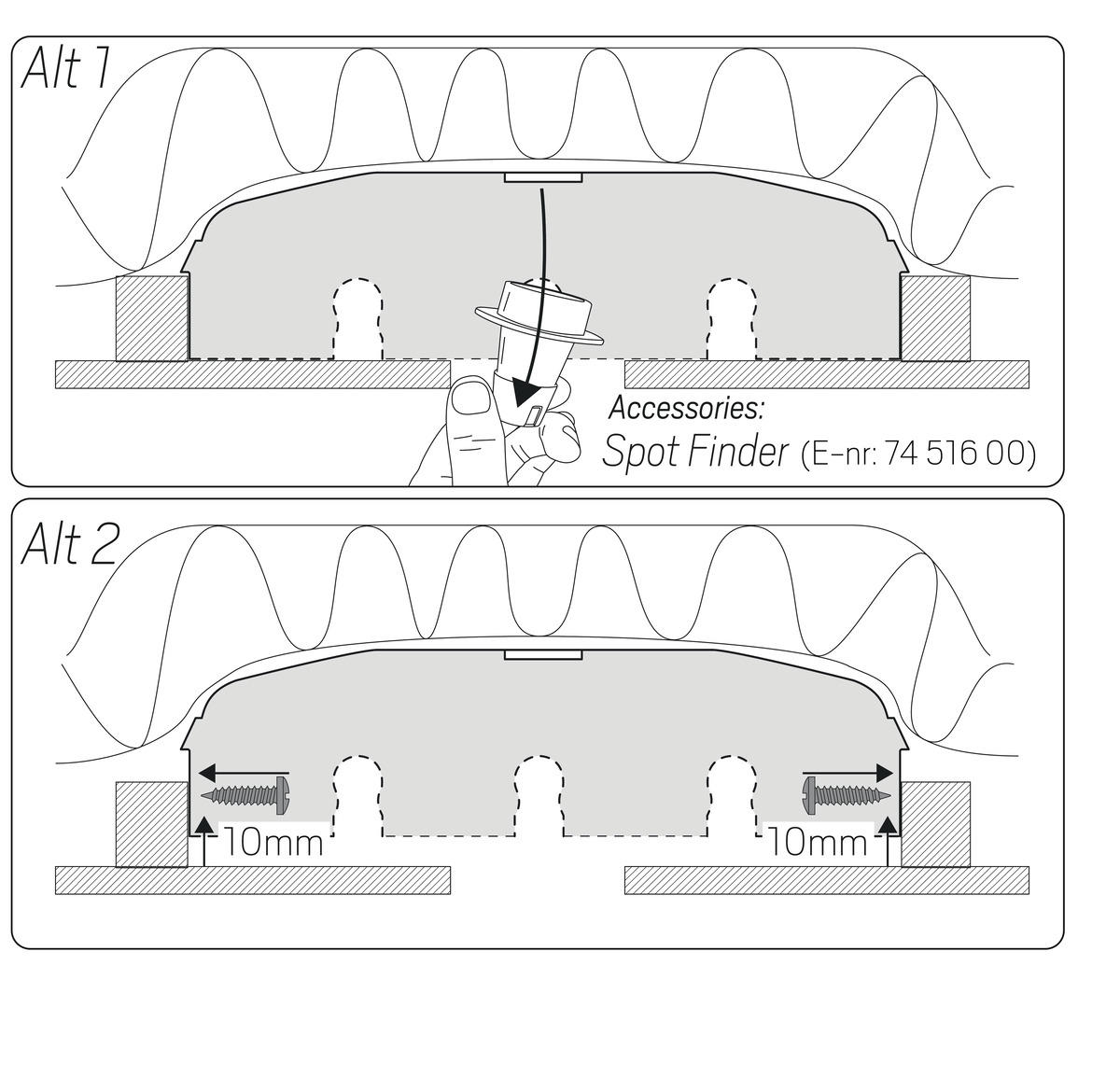 Alt 1

Accessories:
Spot Finder (E-nr: 74 516 00)

Alt 2

10mm

10mm