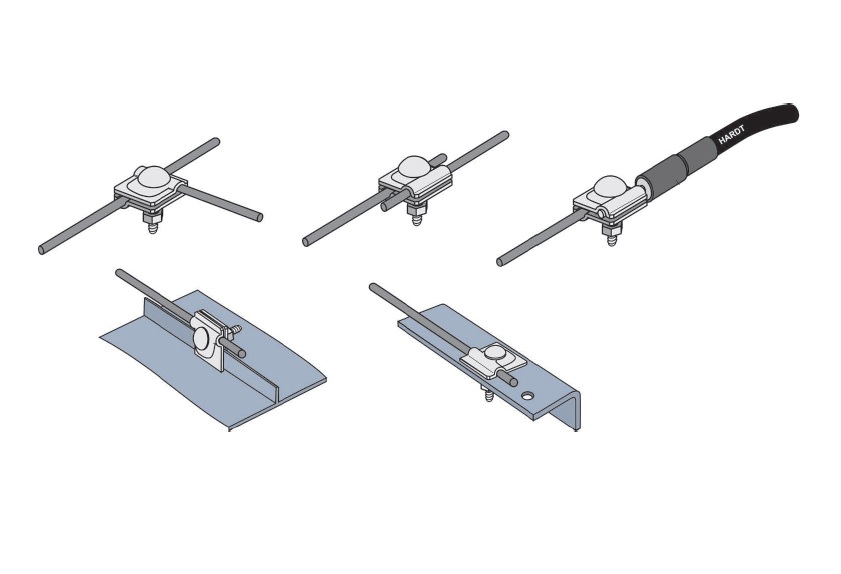 HARDT