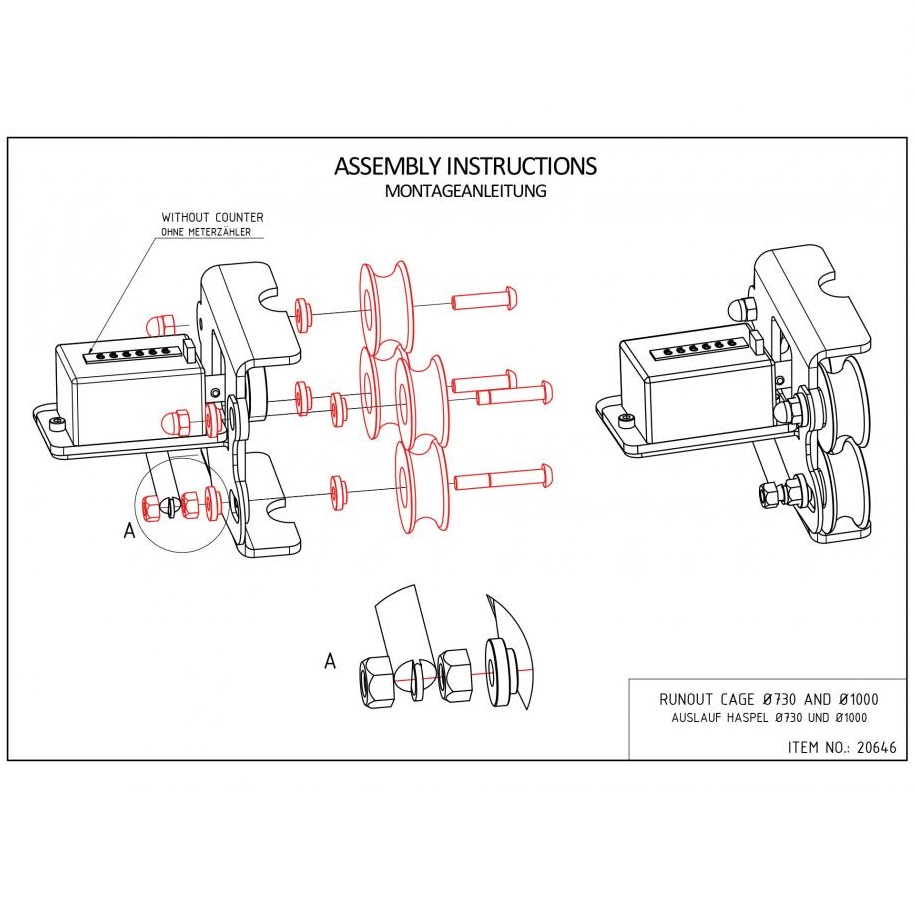 ASSEMBLY INSTRUCTIONS
MONTAGEANLEITUNG

WITHOUT COUNTER
OHNE METERZÄHLER

A

A

RUNOUT CAGE Ø730 AND Ø1000
AUSLAUF HASPEL Ø730 UND Ø1000
ITEM NO.: 20646