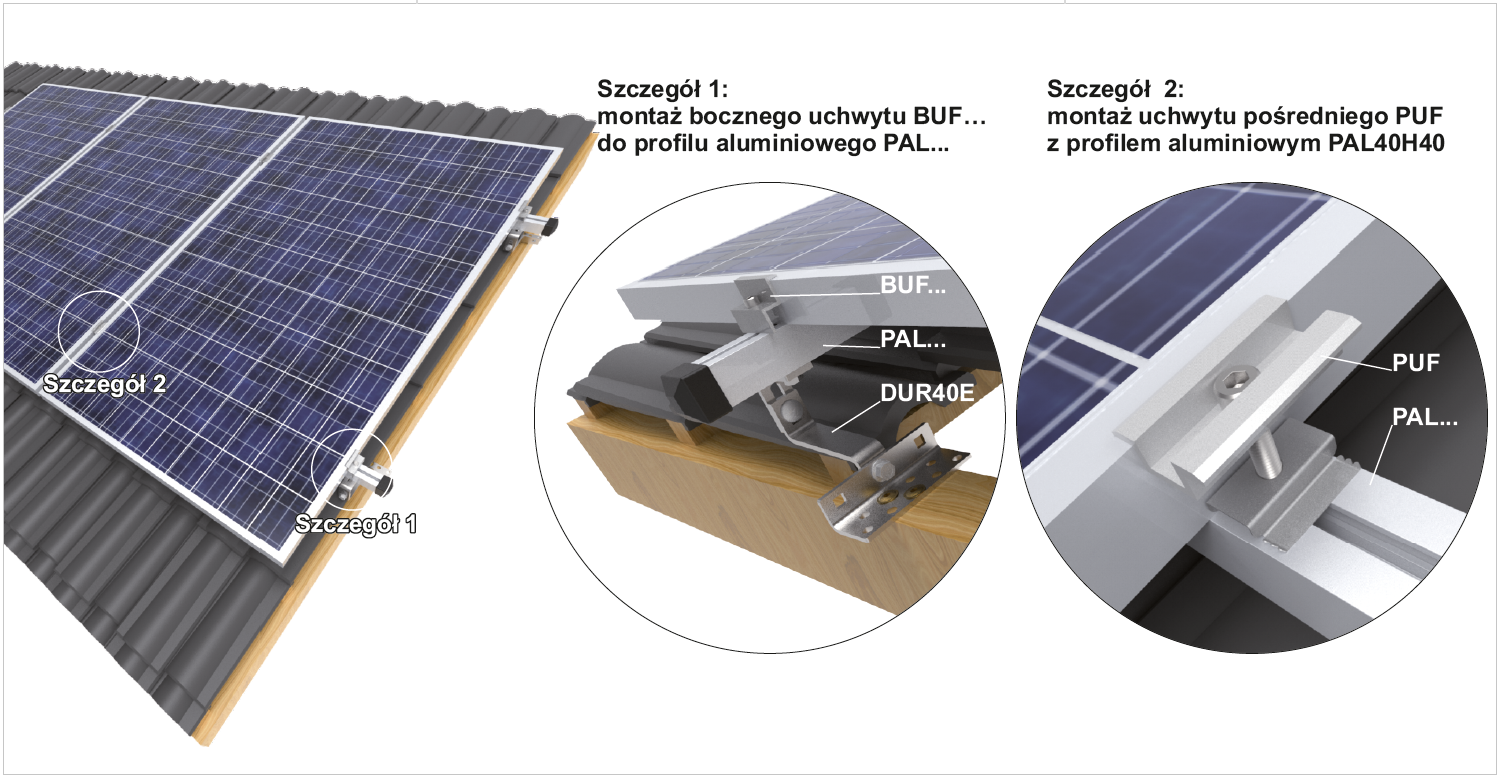 Szczegół 2

Szczegół 1

Szczegół 1:
montaż bocznego uchwytu BUF…
do profilu aluminiowego PAL...

BUF...
PAL...
DUR40E

Szczegół 2:
montaż uchwytu pośredniego PUF
z profilem aluminiowym PAL40H40

PUF
PAL...