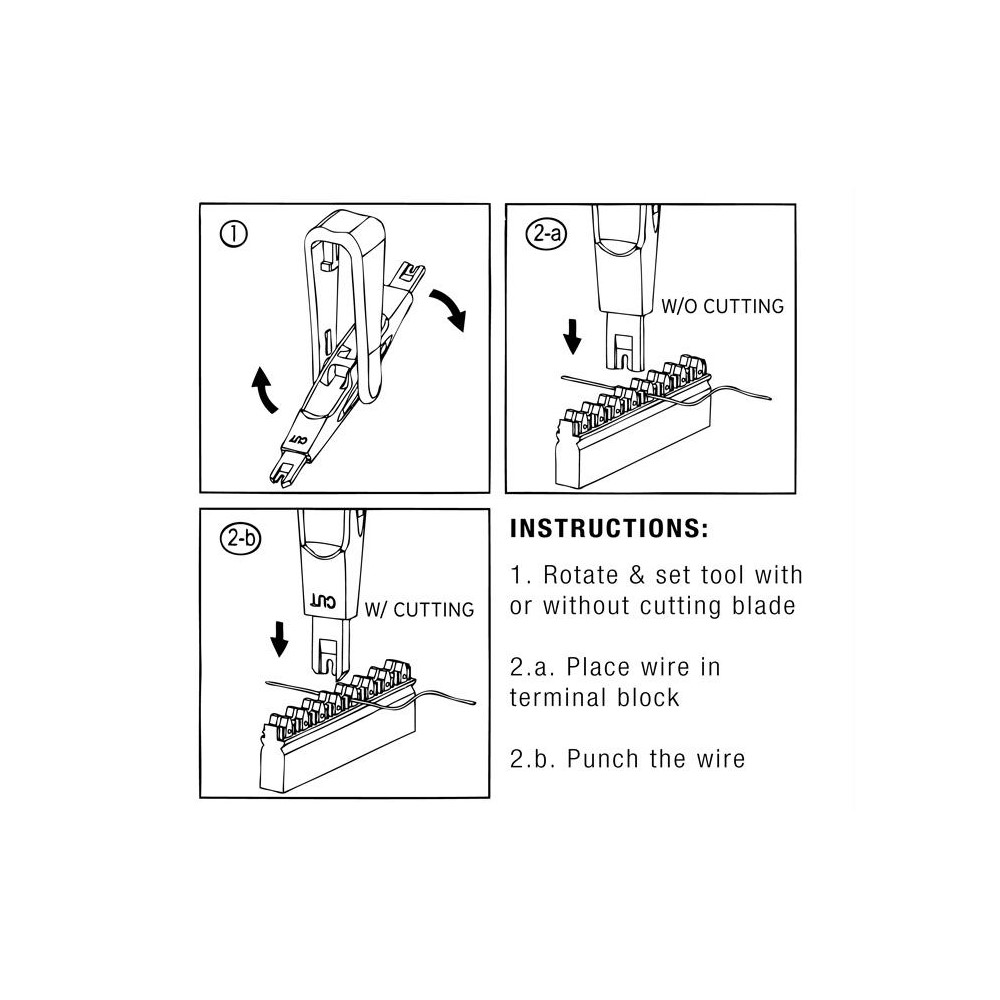 1

CUT

2-a

W/O CUTTING

2-b

CUT

W/ CUTTING

INSTRUCTIONS:

1. Rotate & set tool with or without cutting blade

2.a. Place wire in terminal block

2.b. Punch the wire