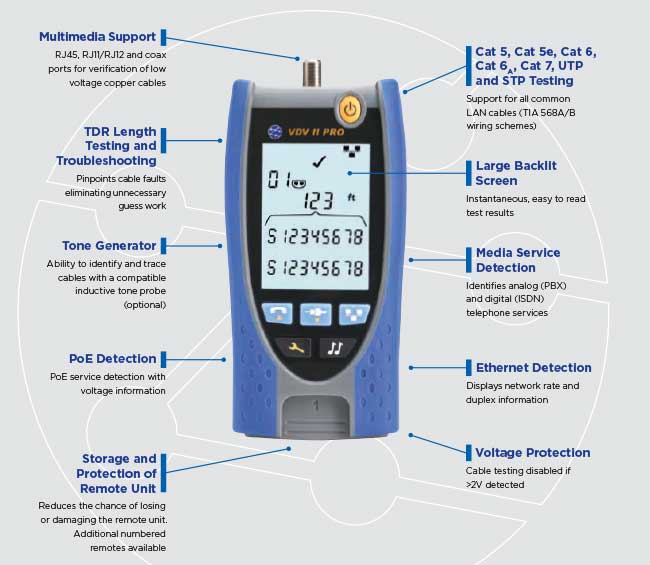 Multimedia Support
RJ45, RJ11/RJ12 and coax ports for verification of low voltage copper cables

TDR Length Testing and Troubleshooting
Pinpoints cable faults eliminating unnecessary guess work

Tone Generator
Ability to identify and trace cables with a compatible inductive tone probe (optional)

PoE Detection
PoE service detection with voltage information

Storage and Protection of Remote Unit
Reduces the chance of losing or damaging the remote unit. Additional numbered remotes available

VDV II PRO

01

123 ft

S 12345678

S 12345678

1

Cat 5, Cat 5e, Cat 6, Cat $6_A$, Cat 7, UTP and STP Testing
Support for all common LAN cables (TIA 568A/B wiring schemes)

Large Backlit Screen
Instantaneous, easy to read test results

Media Service Detection
Identifies analog (PBX) and digital (ISDN) telephone services

Ethernet Detection
Displays network rate and duplex information

Voltage Protection
Cable testing disabled if >2V detected