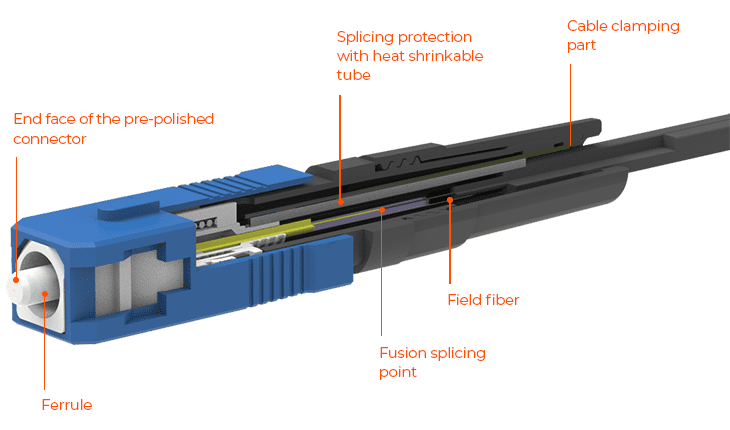 Splicing protection with heat shrinkable tube

Cable clamping part

End face of the pre-polished connector

Field fiber

Fusion splicing point

Ferrule