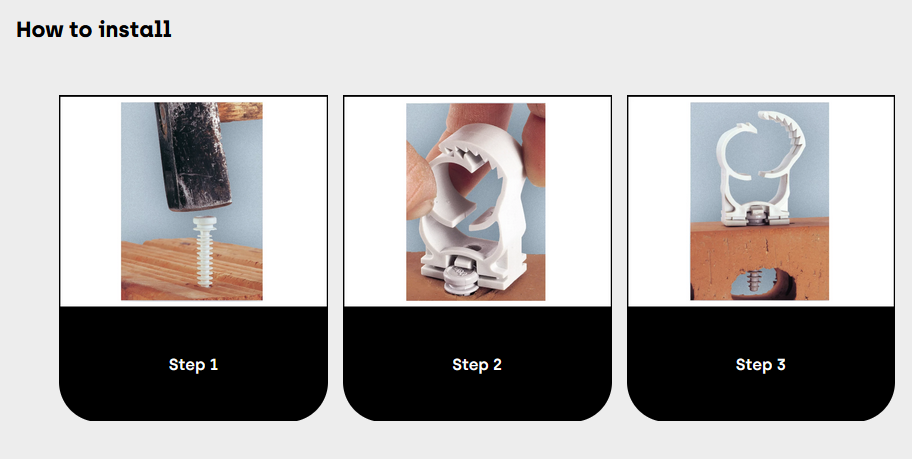 How to install

Step 1

Step 2

Step 3