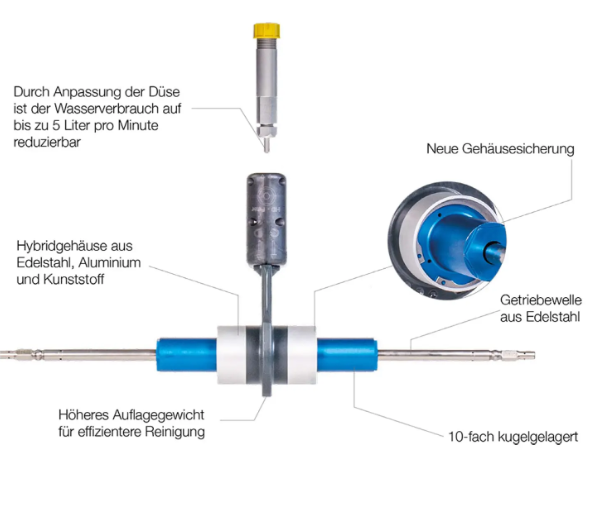 Durch Anpassung der Düse ist der Wasserverbrauch auf bis zu 5 Liter pro Minute reduzierbar

Neue Gehäusesicherung

Hybridgehäuse aus Edelstahl, Aluminium und Kunststoff

Getriebewelle aus Edelstahl

Höheres Auflagegewicht für effizientere Reinigung

10-fach kugelgelagert